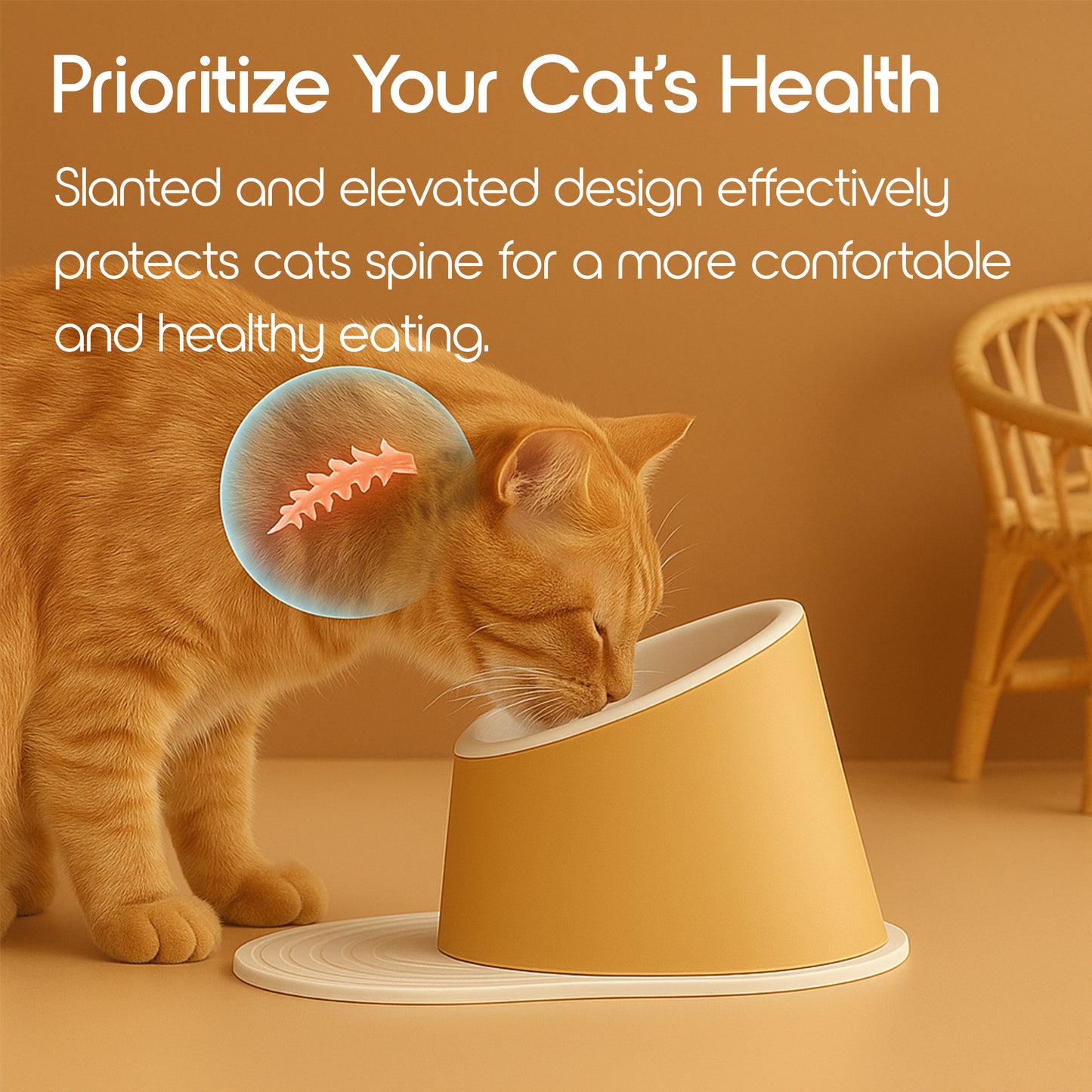 Prioritize Your Cat's Health

Slanted and elevated design effectively protects cats spine for a more confortable and healthy eating.