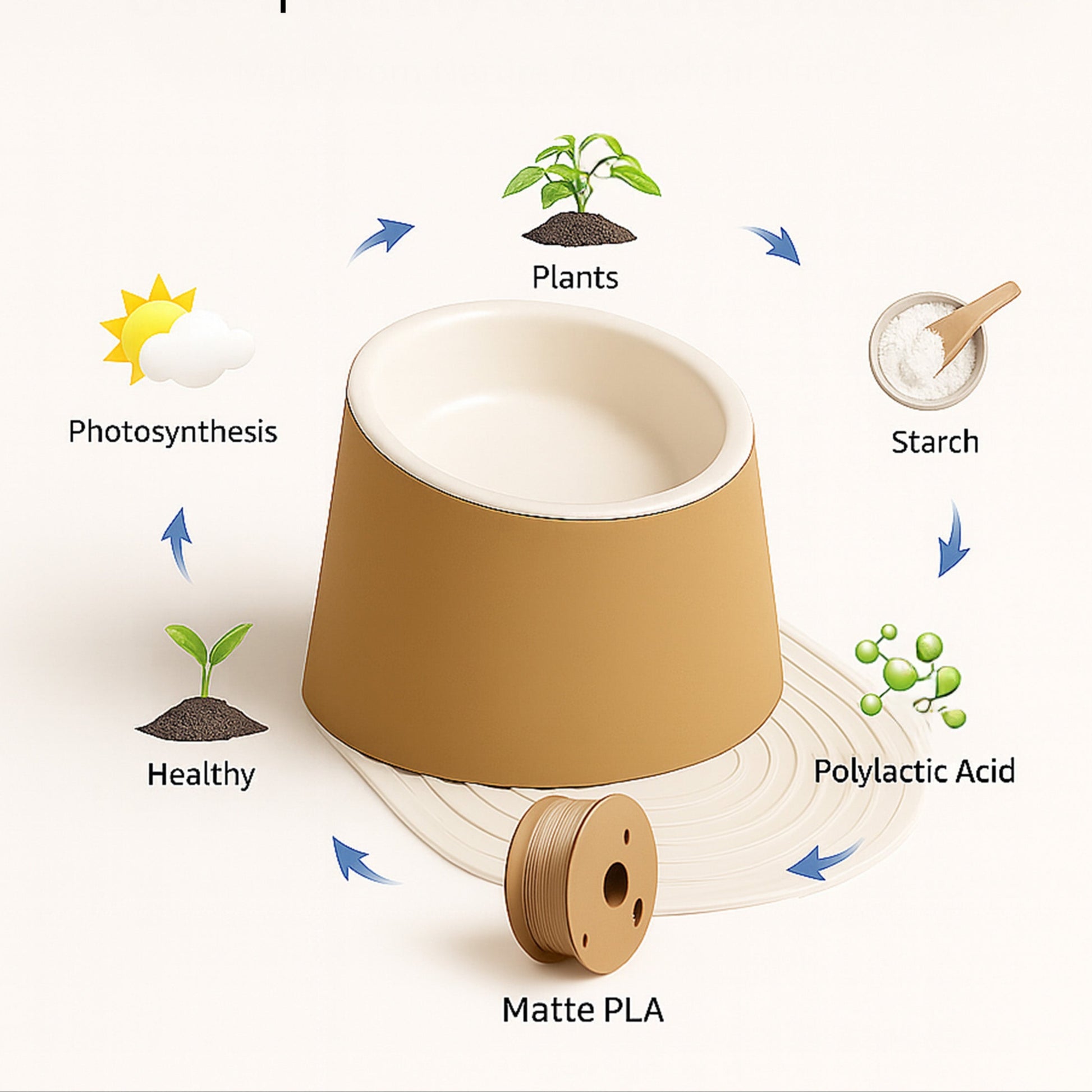 Plants

Starch

Polylactic Acid

Matte PLA

Healthy

Photosynthesis